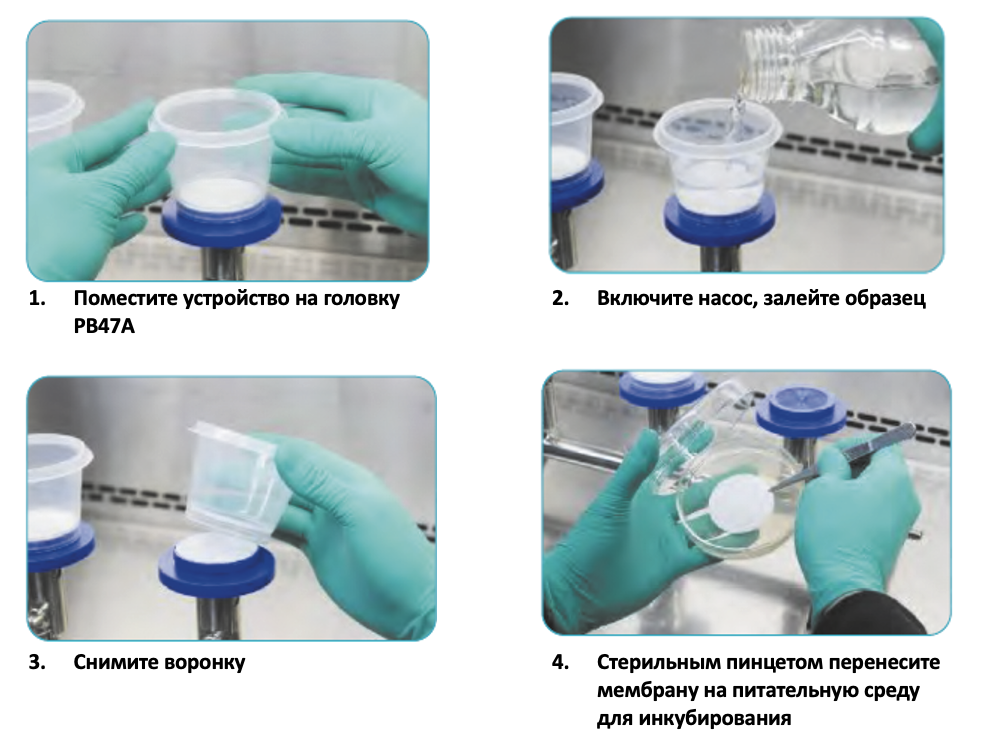 1. Поместите устройство на головку PB47A

2. Включите насос, залейте образец

3. Снимите воронку

4. Стерильным пинцетом перенесите мембрану на питательную среду для инкубирования